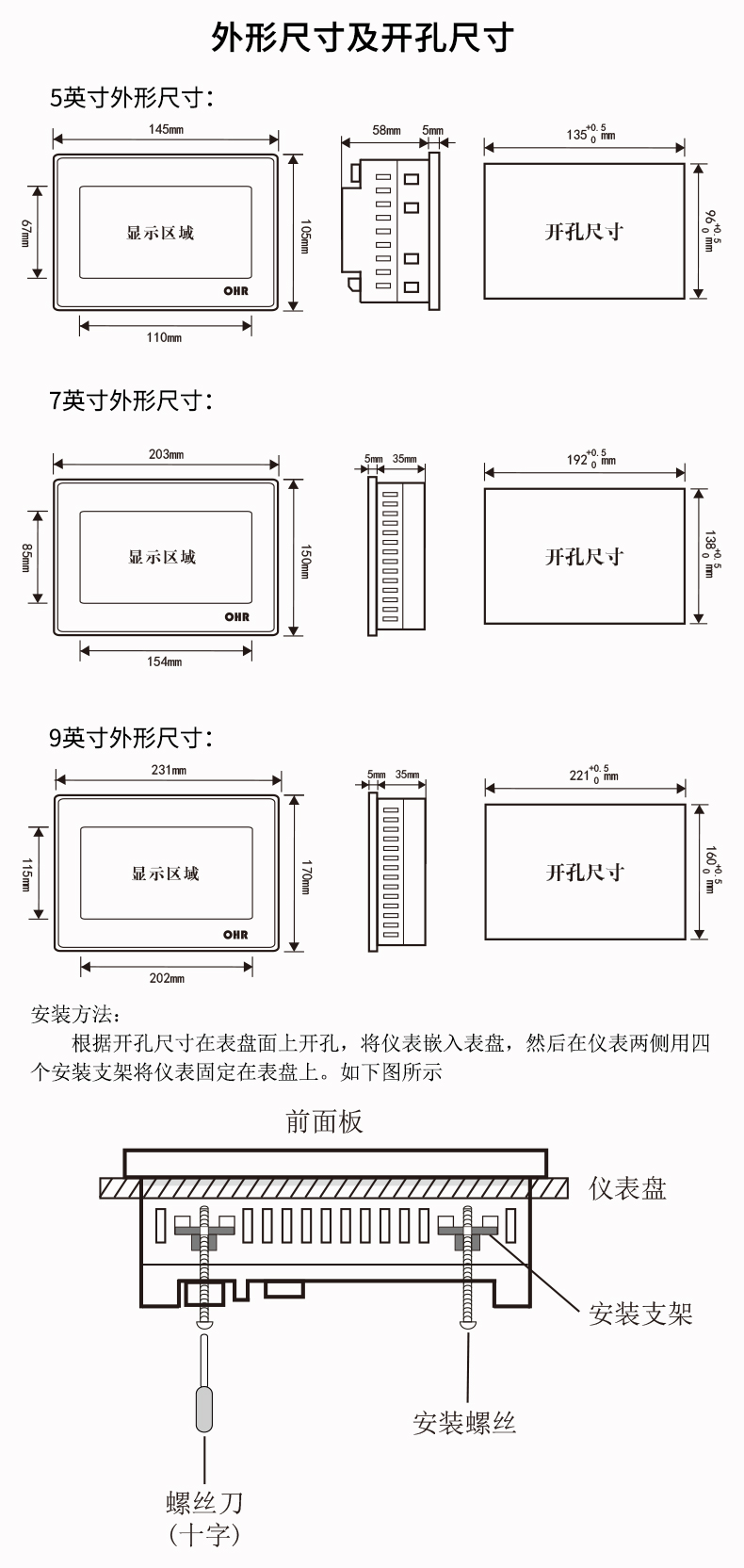 外形尺寸及开孔尺寸

5英寸外形尺寸：

145mm

67mm

显示区域

OHR

105mm

110mm

58mm 5mm

$135^{+0.5}_{0}$ mm

开孔尺寸

$96^{+0.5}_{0}$ mm

7英寸外形尺寸：

203mm

85mm

显示区域

OHR

150mm

154mm

5mm 35mm

$192^{+0.5}_{0}$ mm

开孔尺寸

$138^{+0.5}_{0}$ mm

9英寸外形尺寸：

231mm

115mm

显示区域

OHR

170mm

202mm

5mm 35mm

$221^{+0.5}_{0}$ mm

开孔尺寸

$160^{+0.5}_{0}$ mm

安装方法：

根据开孔尺寸在表盘面上开孔，将仪表嵌入表盘，然后在仪表两侧用四个安装支架将仪表固定在表盘上。如下图所示

前面板

仪表盘

安装支架

安装螺丝

螺丝刀
（十字）